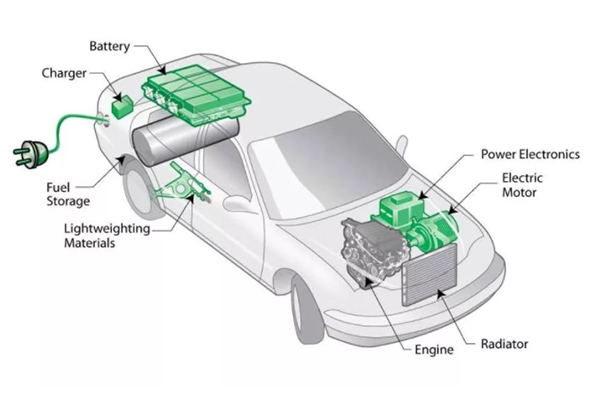 Battery
Charger
Fuel Storage
Lightweighting Materials
Power Electronics
Electric Motor
Engine
Radiator